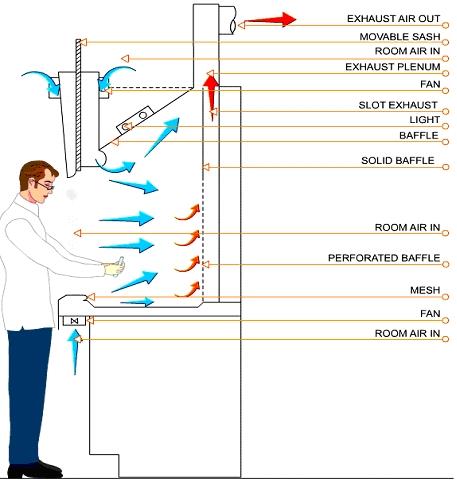 EXHAUST AIR OUT
MOVABLE SASH
ROOM AIR IN
EXHAUST PLENUM
FAN
SLOT EXHAUST
LIGHT
BAFFLE
SOLID BAFFLE
ROOM AIR IN
PERFORATED BAFFLE
MESH
FAN
ROOM AIR IN